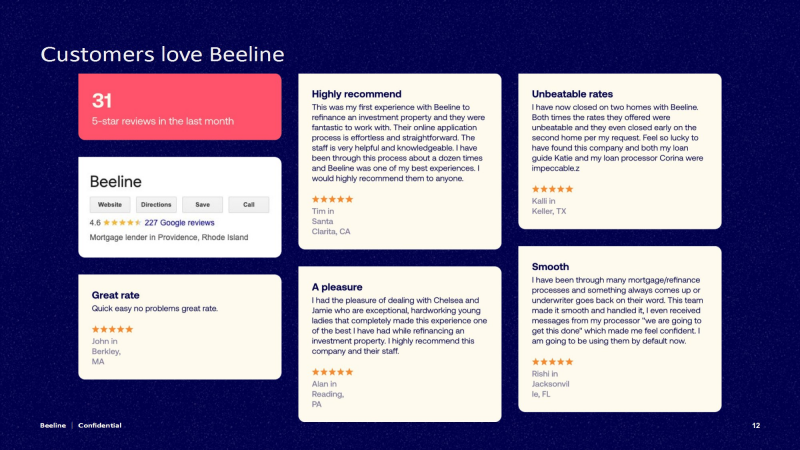 Customers love Beeline

31
5-star reviews in the last month

Beeline
Website Directions Save Call
4.6 ★★★★★ 227 Google reviews
Mortgage lender in Providence, Rhode Island

Great rate
Quick easy no problems great rate.
★★★★★
John in
Berkley,
MA

Highly recommend
This was my first experience with Beeline to refinance an investment property and they were fantastic to work with. Their online application process is effortless and straightforward. The staff is very helpful and knowledgeable. I have been through this process about a dozen times and Beeline was one of my best experiences. I would highly recommend them to anyone.
★★★★★
Tim in
Santa
Clarita, CA

A pleasure
I had the pleasure of dealing with Chelsea and Jamie who are exceptional, hardworking young ladies that completely made this experience one of the best I have had while refinancing an investment property. I highly recommend this company and their staff.
★★★★★
Alan in
Reading,
PA

Unbeatable rates
I have now closed on two homes with Beeline. Both times the rates they offered were unbeatable and they even closed early on the second home per my request. Feel so lucky to have found this company and both my loan guide Katie and my loan processor Corina were impeccable.z
★★★★★
Kalli in
Keller, TX

Smooth
I have been through many mortgage/refinance processes and something always comes up or underwriter goes back on their word. This team made it smooth and handled it, I even received messages from my processor "we are going to get this done" which made me feel confident. I am going to be using them by default now.
★★★★★
Rishi in
Jacksonvil
le, FL

Beeline | Confidential
12